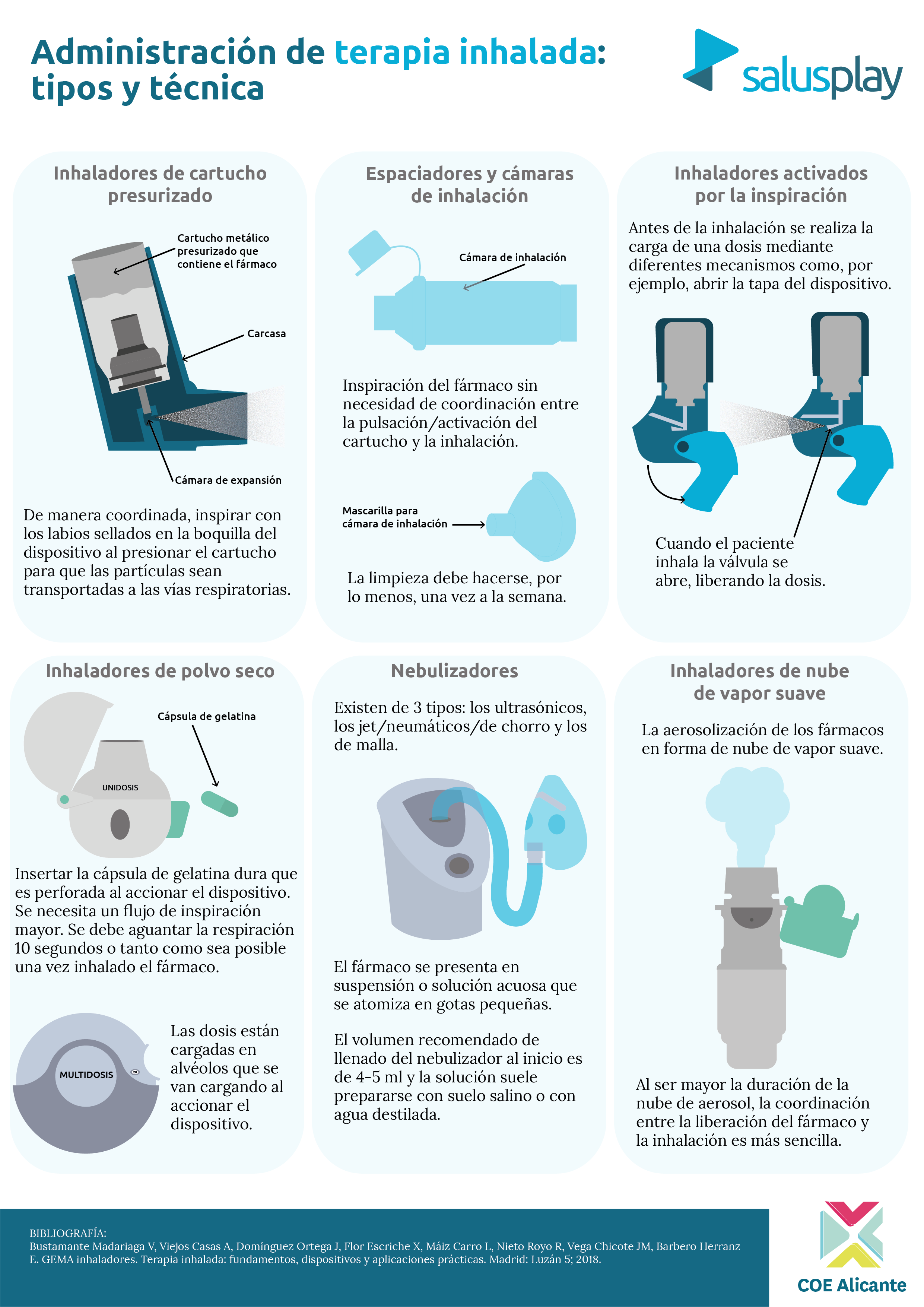 Administración de terapia inhalada: tipos y técnica

salusplay

Inhaladores de cartucho presurizado

Cartucho metálico presurizado que contiene el fármaco

Carcasa

Cámara de expansión

De manera coordinada, inspirar con los labios sellados en la boquilla del dispositivo al presionar el cartucho para que las partículas sean transportadas a las vías respiratorias.

Espaciadores y cámaras de inhalación

Cámara de inhalación

Inspiración del fármaco sin necesidad de coordinación entre la pulsación/activación del cartucho y la inhalación.

Mascarilla para cámara de inhalación

La limpieza debe hacerse, por lo menos, una vez a la semana.

Inhaladores activados por la inspiración

Antes de la inhalación se realiza la carga de una dosis mediante diferentes mecanismos como, por ejemplo, abrir la tapa del dispositivo.

Cuando el paciente inhala la válvula se abre, liberando la dosis.

Inhaladores de polvo seco

Cápsula de gelatina

UNIDOSIS

Insertar la cápsula de gelatina dura que es perforada al accionar el dispositivo. Se necesita un flujo de inspiración mayor. Se debe aguantar la respiración 10 segundos o tanto como sea posible una vez inhalado el fármaco.

MULTIDOSIS

Las dosis están cargadas en alvéolos que se van cargando al accionar el dispositivo.

Nebulizadores

Existen de 3 tipos: los ultrasónicos, los jet/neumáticos/de chorro y los de malla.

El fármaco se presenta en suspensión o solución acuosa que se atomiza en gotas pequeñas.

El volumen recomendado de llenado del nebulizador al inicio es de 4-5 ml y la solución suele prepararse con suelo salino o con agua destilada.

Inhaladores de nube de vapor suave

La aerosolización de los fármacos en forma de nube de vapor suave.

Al ser mayor la duración de la nube de aerosol, la coordinación entre la liberación del fármaco y la inhalación es más sencilla.

BIBLIOGRAFÍA:
Bustamante Madariaga V, Viejos Casas A, Domínguez Ortega J, Flor Escriche X, Máiz Carro L, Nieto Royo R, Vega Chicote JM, Barbero Herranz E. GEMA inhaladores. Terapia inhalada: fundamentos, dispositivos y aplicaciones prácticas. Madrid: Luzán 5; 2018.

COE Alicante